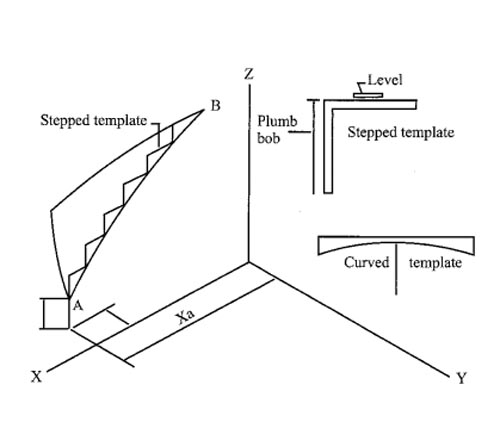 Z

Level

B

Stepped template

Plumb bob

Stepped template

Curved template

A

Xa

X

Y