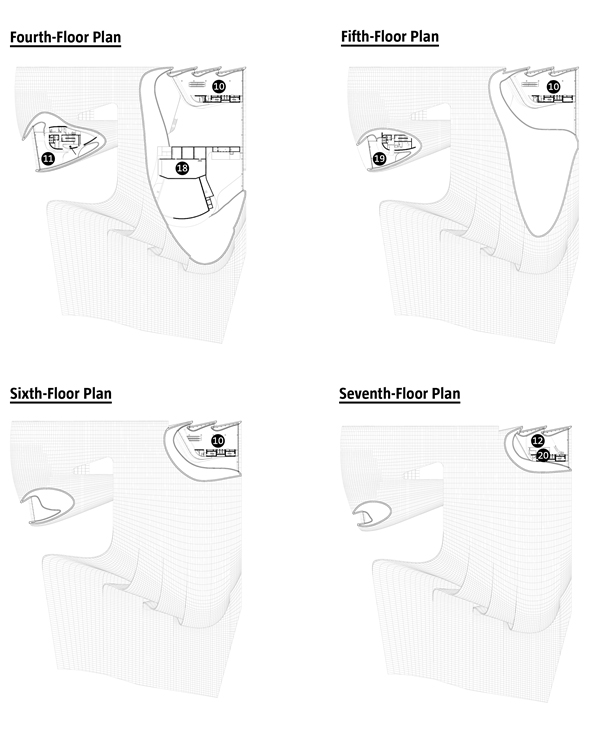 Fourth-Floor Plan

10

11

18

Fifth-Floor Plan

10

19

Sixth-Floor Plan

10

Seventh-Floor Plan

12

20