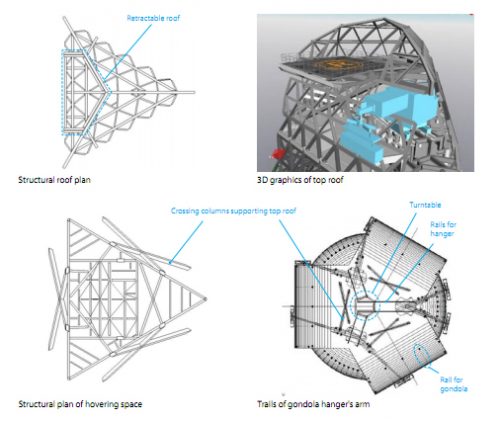 Retractable roof

Structural roof plan

3D graphics of top roof

Crossing columns supporting top roof

Turntable

Rails for hanger

Rail for gondola

Structural plan of hovering space

Trails of gondola hanger's arm